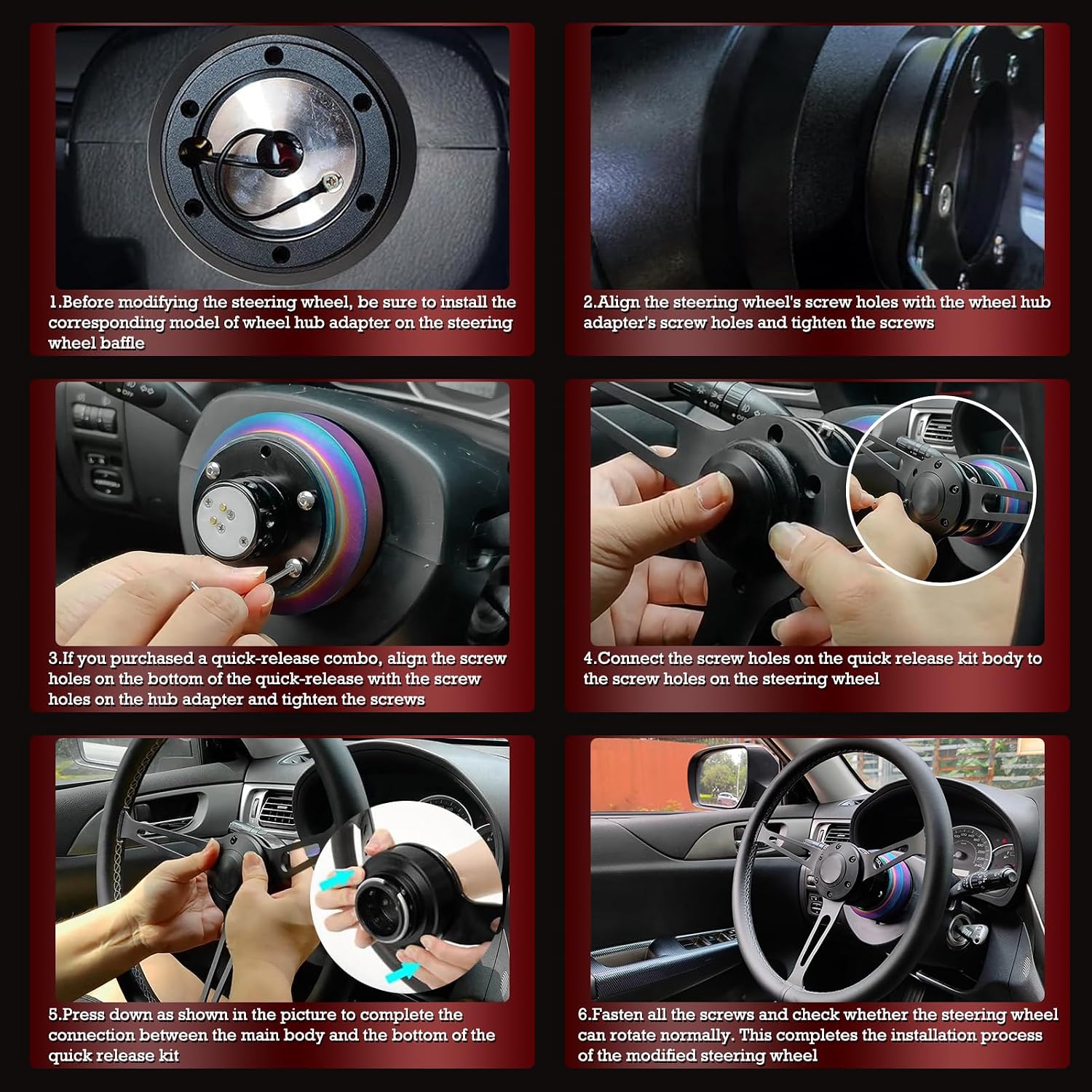 1.Before modifying the steering wheel, be sure to install the corresponding model of wheel hub adapter on the steering wheel baffle

2.Align the steering wheel's screw holes with the wheel hub adapter's screw holes and tighten the screws

3.If you purchased a quick-release combo, align the screw holes on the bottom of the quick-release with the screw holes on the hub adapter and tighten the screws

4.Connect the screw holes on the quick release kit body to the screw holes on the steering wheel

5.Press down as shown in the picture to complete the connection between the main body and the bottom of the quick release kit

6.Fasten all the screws and check whether the steering wheel can rotate normally. This completes the installation process of the modified steering wheel