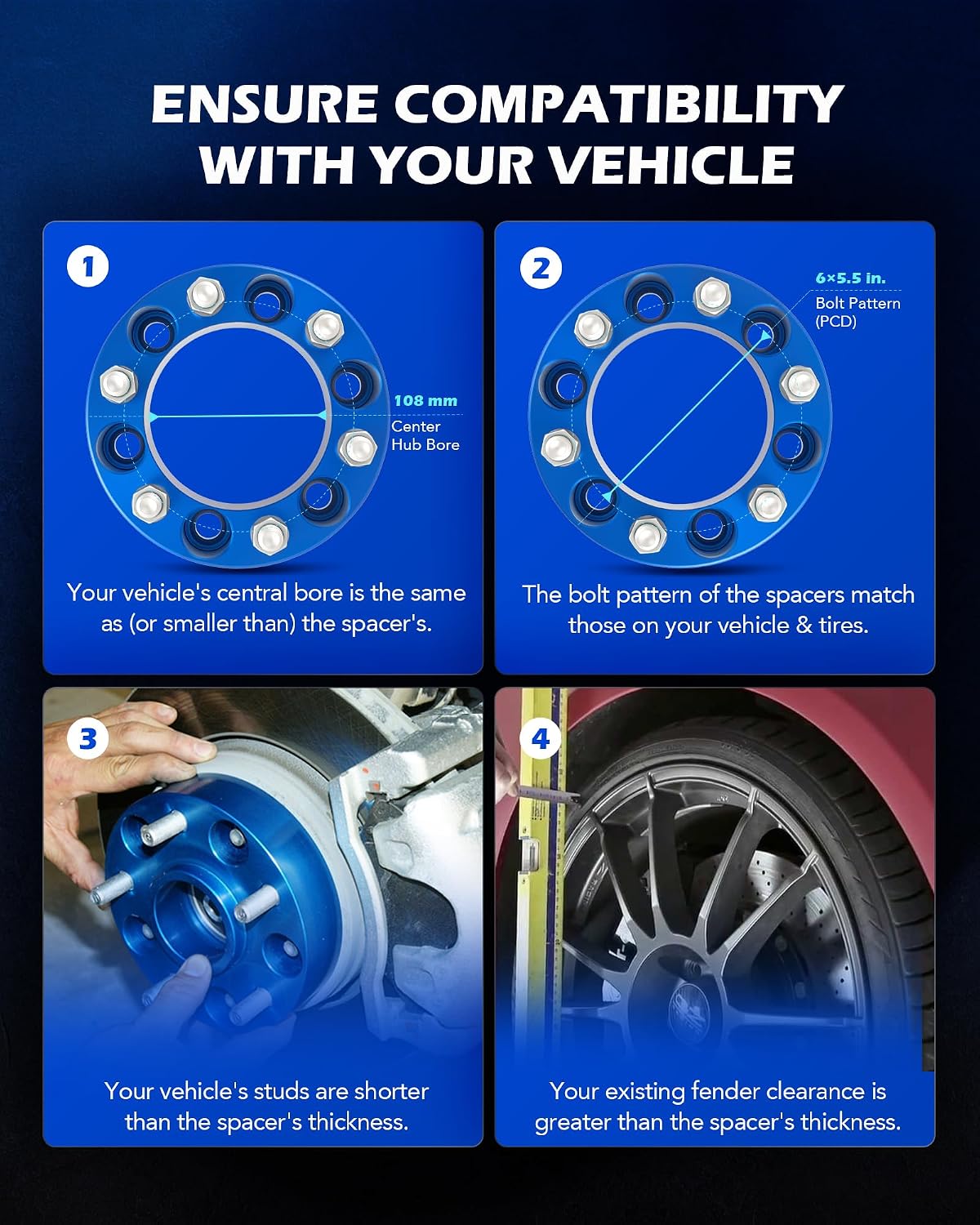 ENSURE COMPATIBILITY WITH YOUR VEHICLE

1

108 mm
Center Hub Bore

Your vehicle's central bore is the same as (or smaller than) the spacer's.

2

6×5.5 in.
Bolt Pattern (PCD)

The bolt pattern of the spacers match those on your vehicle & tires.

3

Your vehicle's studs are shorter than the spacer's thickness.

4

Your existing fender clearance is greater than the spacer's thickness.