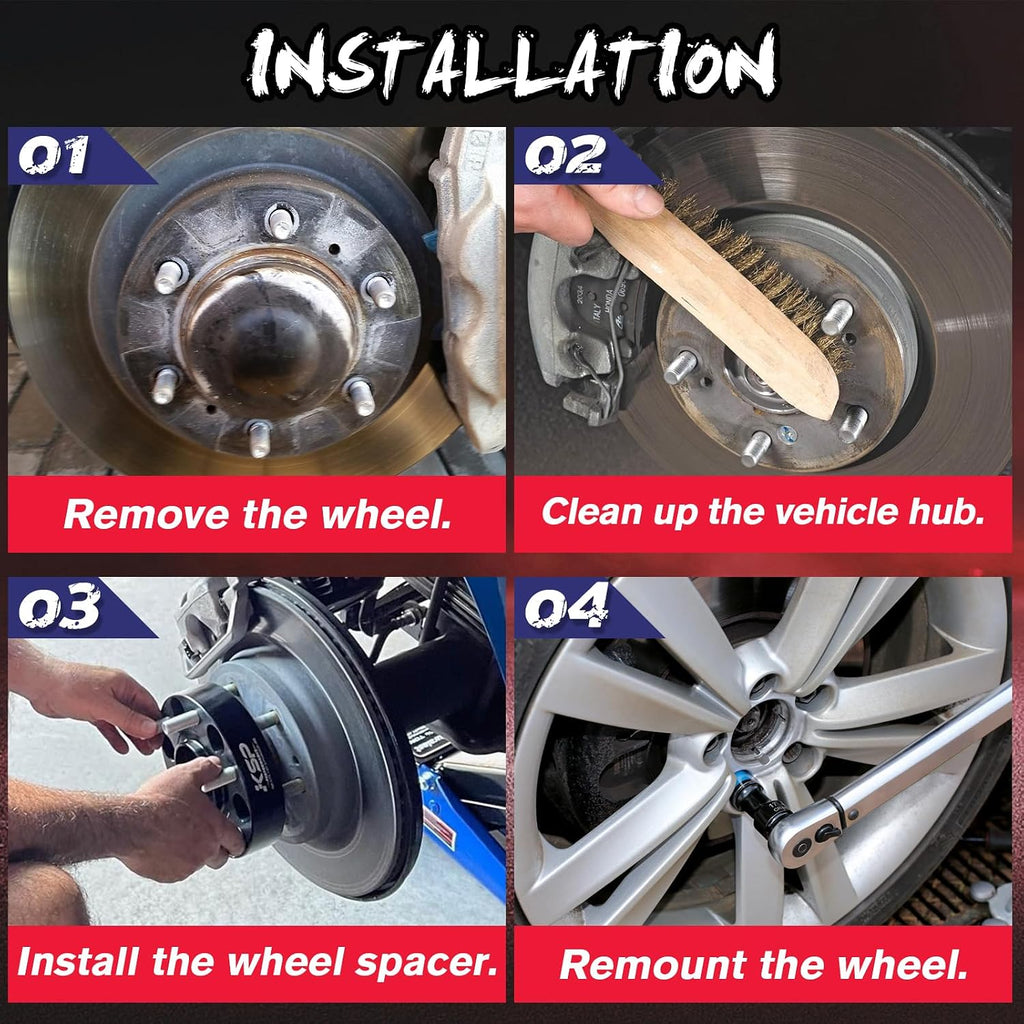 INSTALLATION

01

Remove the wheel.

02

Clean up the vehicle hub.

03

KSP

Install the wheel spacer.

04

Remount the wheel.