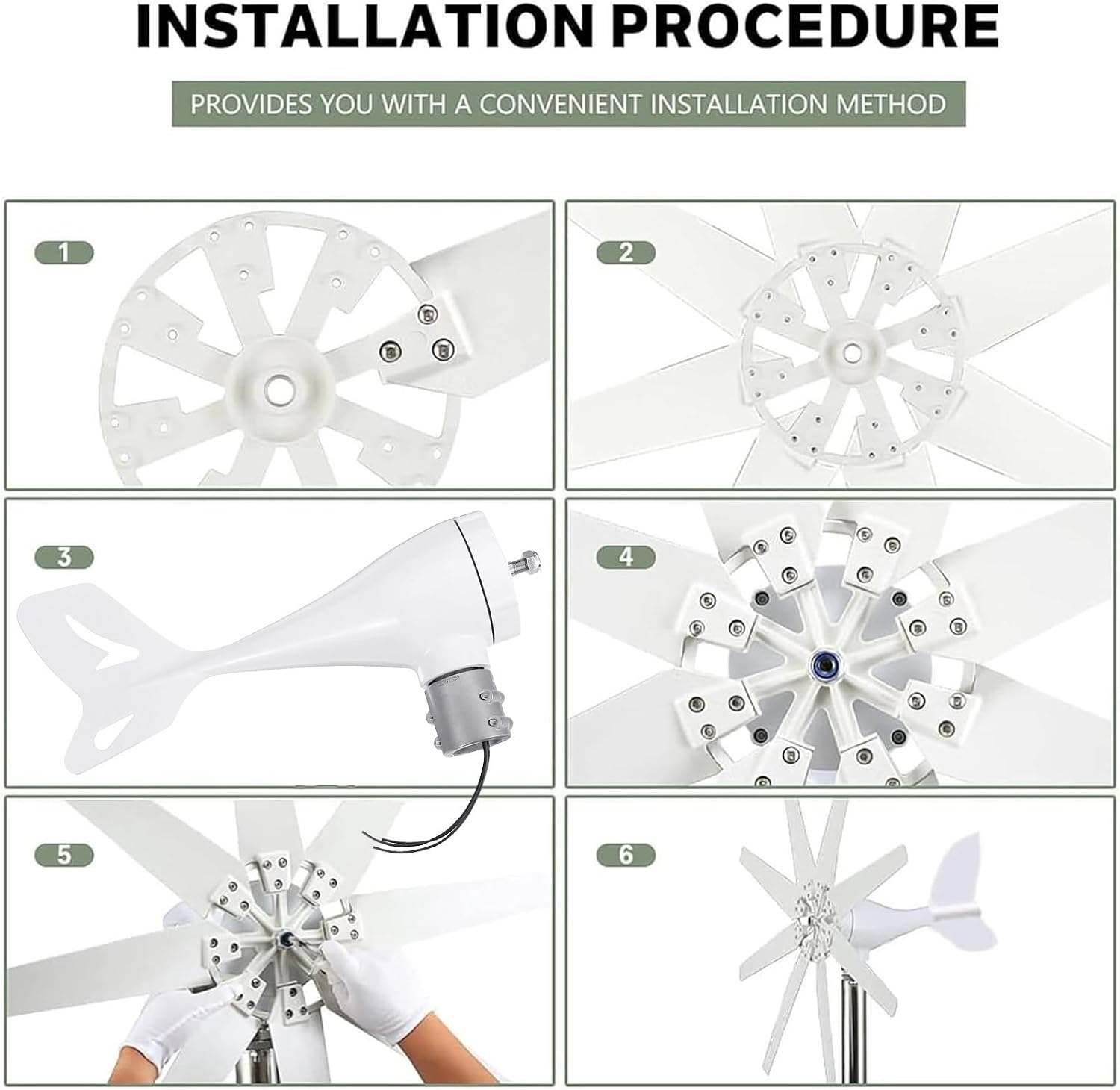 INSTALLATION PROCEDURE

PROVIDES YOU WITH A CONVENIENT INSTALLATION METHOD

1

2

3

4

5

6