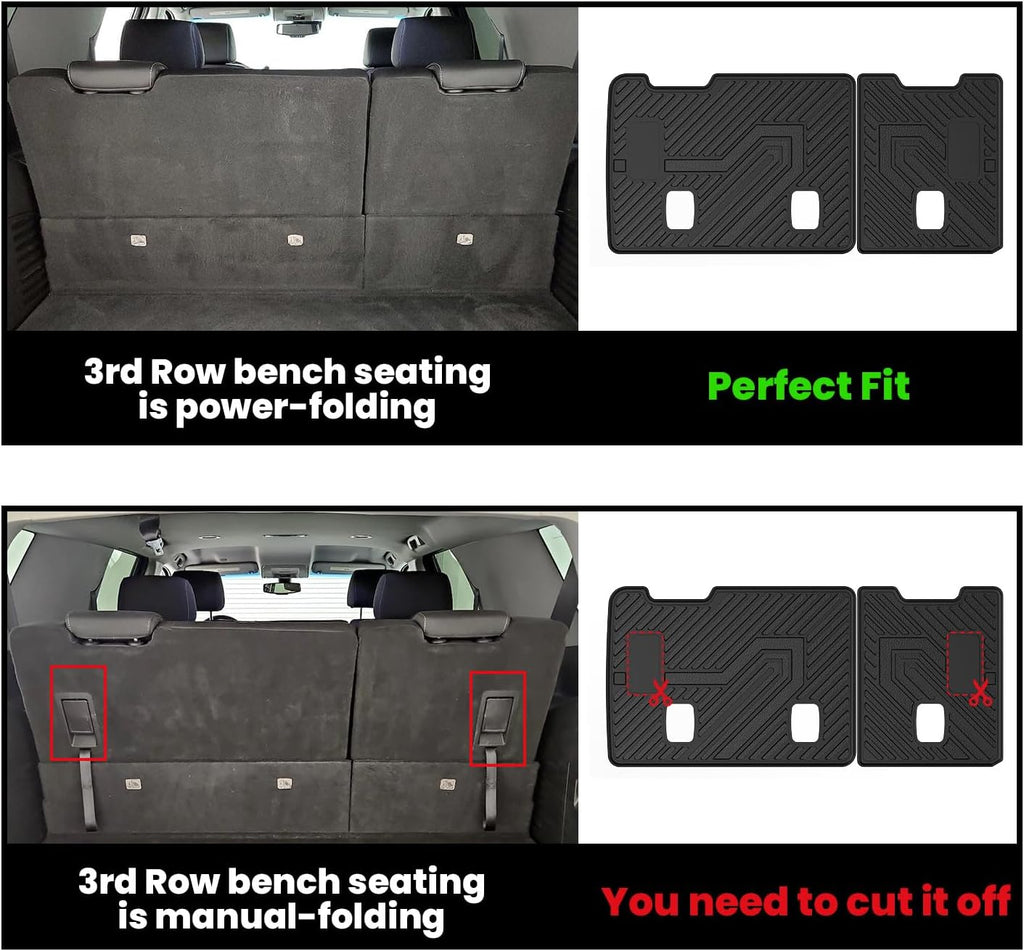 3rd Row bench seating is power-folding

Perfect Fit

3rd Row bench seating is manual-folding

You need to cut it off