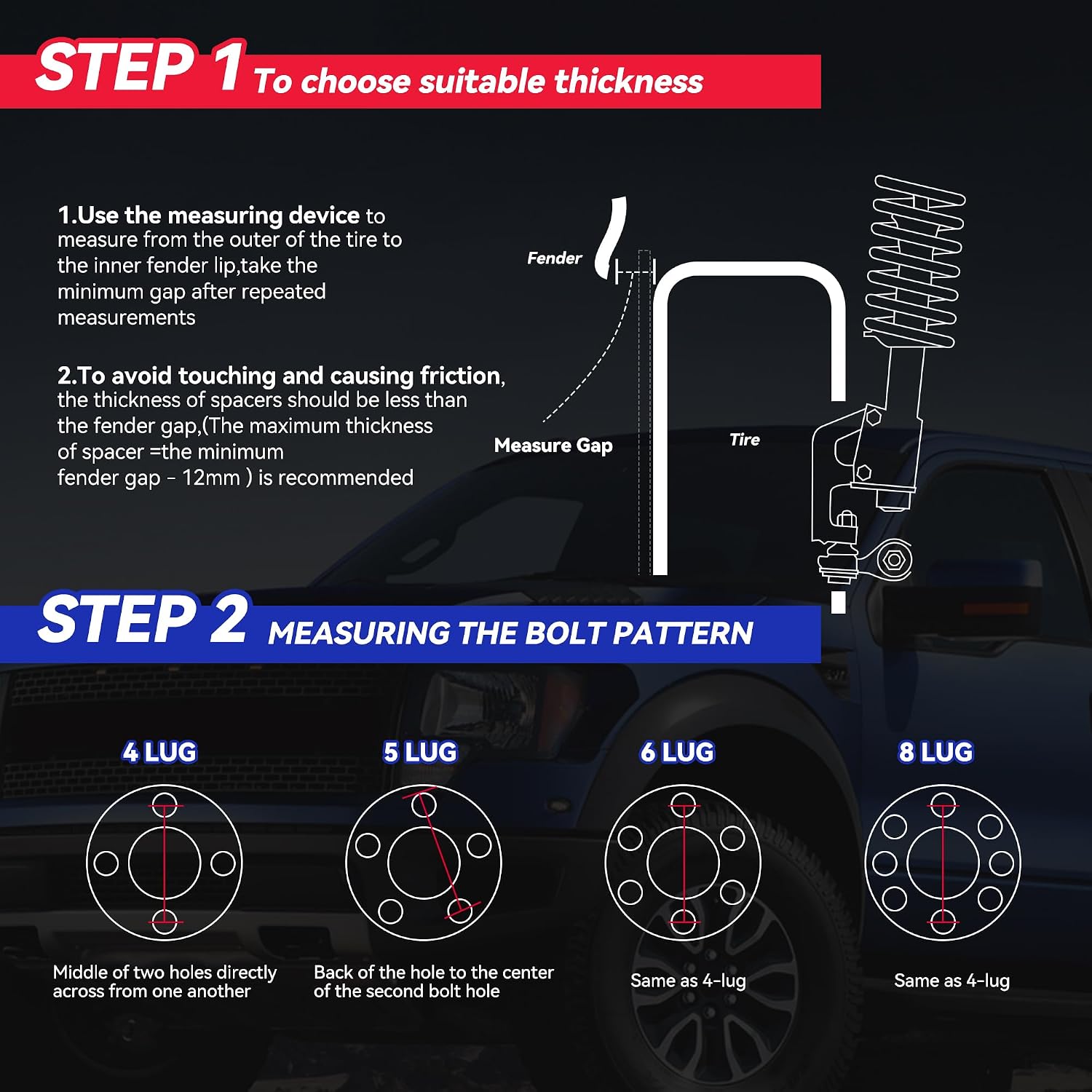 STEP 1 To choose suitable thickness

1.Use the measuring device to measure from the outer of the tire to the inner fender lip,take the minimum gap after repeated measurements

2.To avoid touching and causing friction, the thickness of spacers should be less than the fender gap,(The maximum thickness of spacer =the minimum fender gap - 12mm ) is recommended

Fender

Measure Gap

Tire

STEP 2 MEASURING THE BOLT PATTERN

4 LUG

Middle of two holes directly across from one another

5 LUG

Back of the hole to the center of the second bolt hole

6 LUG

Same as 4-lug

8 LUG

Same as 4-lug