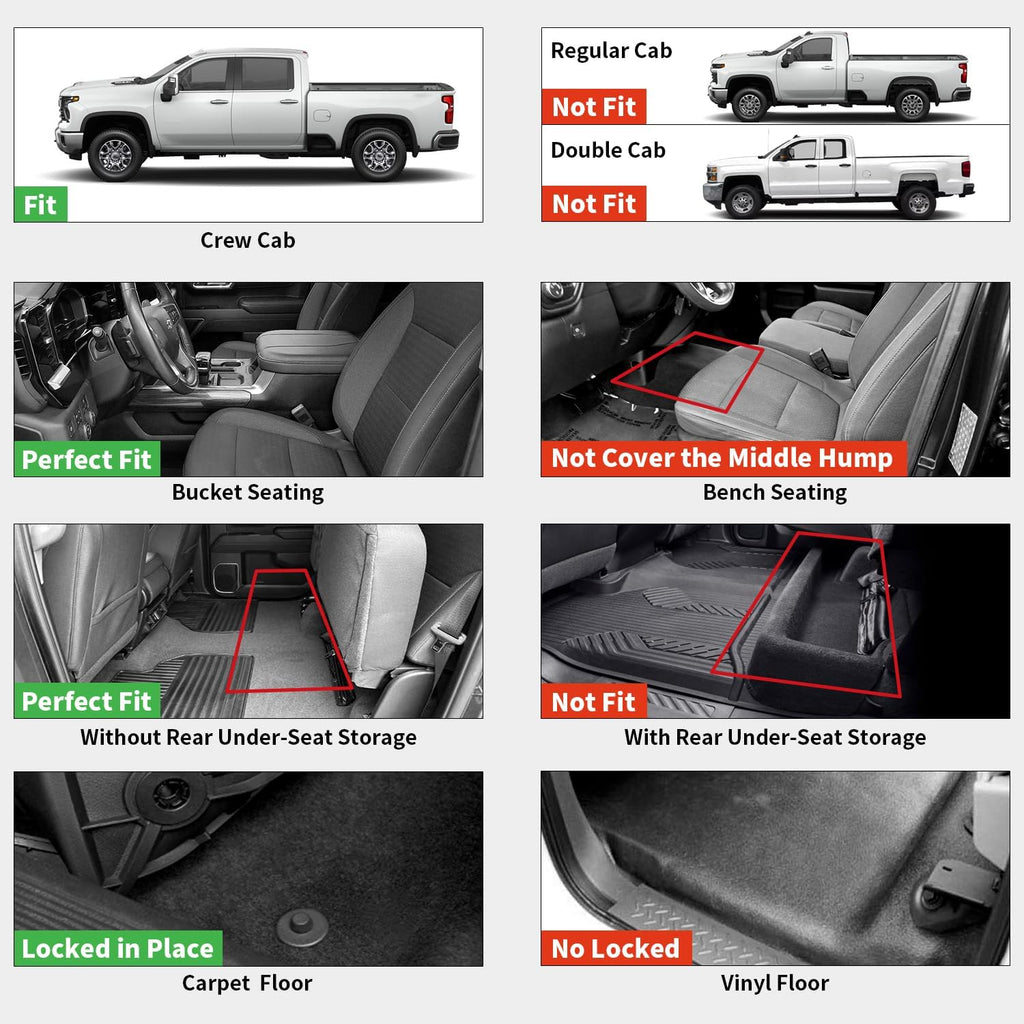 Fit

Crew Cab

Regular Cab

Not Fit

Double Cab

Not Fit

Perfect Fit

Bucket Seating

Not Cover the Middle Hump

Bench Seating

Perfect Fit

Without Rear Under-Seat Storage

Not Fit

With Rear Under-Seat Storage

Locked in Place

Carpet Floor

No Locked

Vinyl Floor