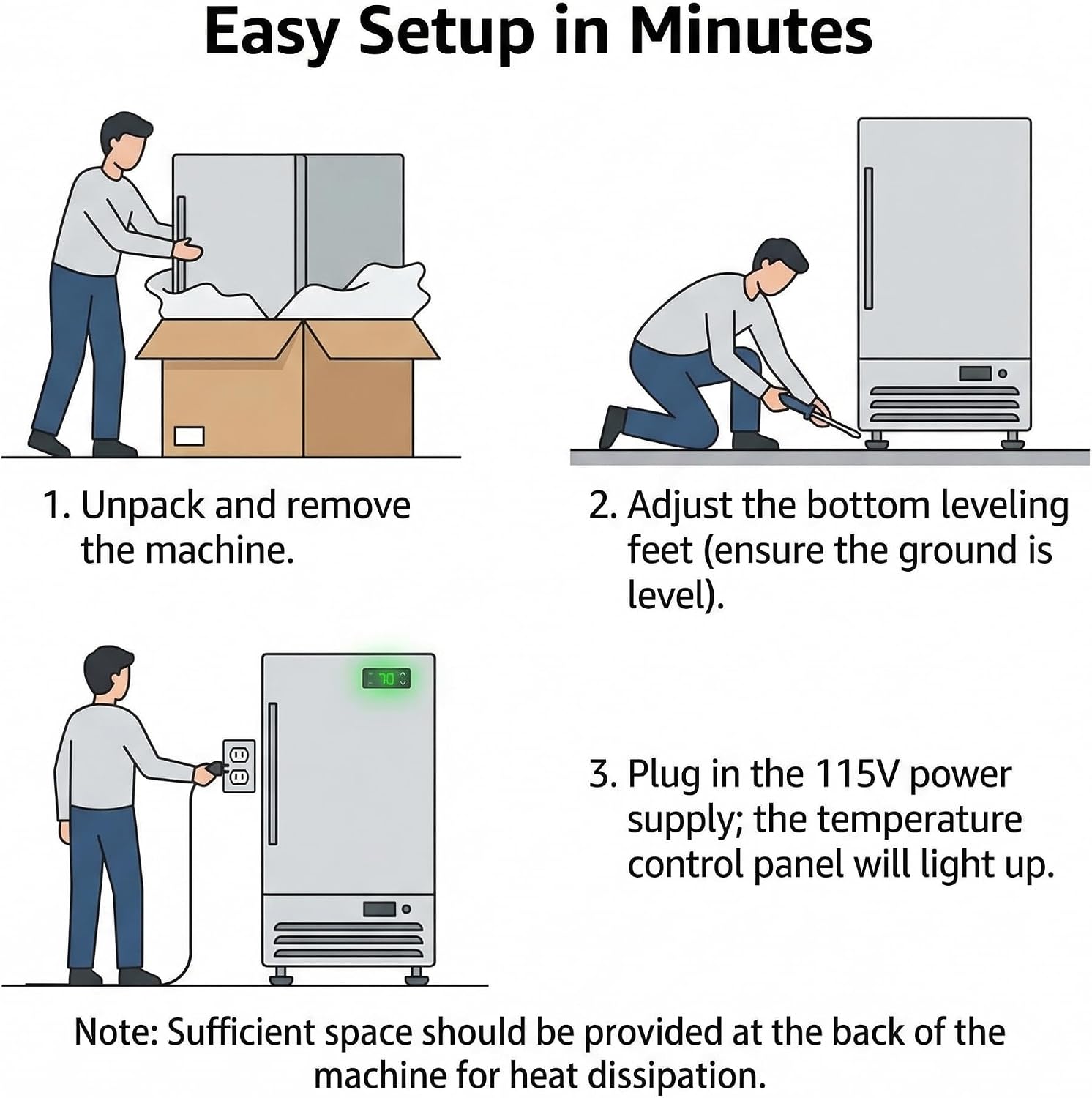 Easy Setup in Minutes

1. Unpack and remove the machine.

2. Adjust the bottom leveling feet (ensure the ground is level).

70

3. Plug in the 115V power supply; the temperature control panel will light up.

Note: Sufficient space should be provided at the back of the machine for heat dissipation.