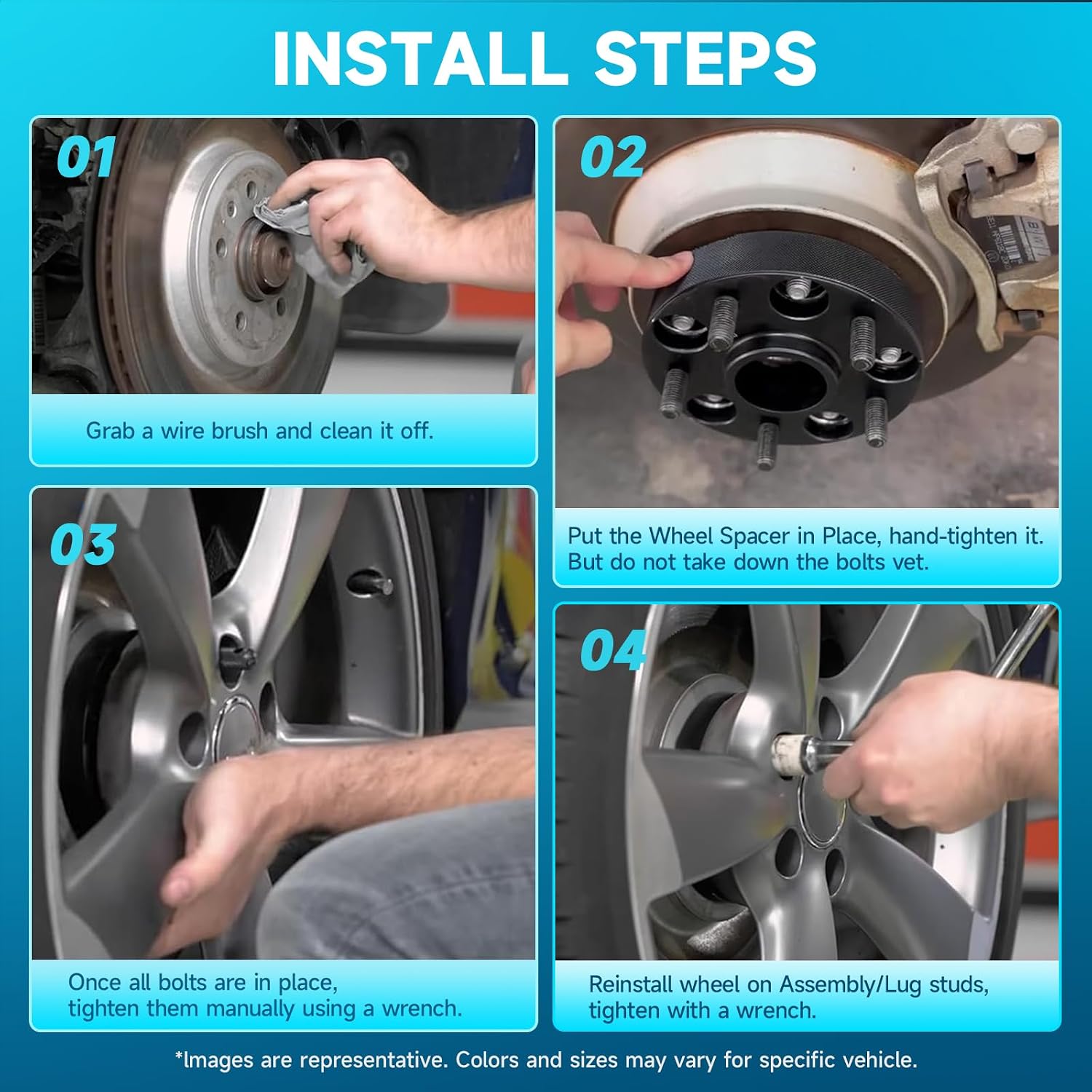 INSTALL STEPS

01

Grab a wire brush and clean it off.

02

Put the Wheel Spacer in Place, hand-tighten it. But do not take down the bolts vet.

03

Once all bolts are in place, tighten them manually using a wrench.

04

Reinstall wheel on Assembly/Lug studs, tighten with a wrench.

*Images are representative. Colors and sizes may vary for specific vehicle.