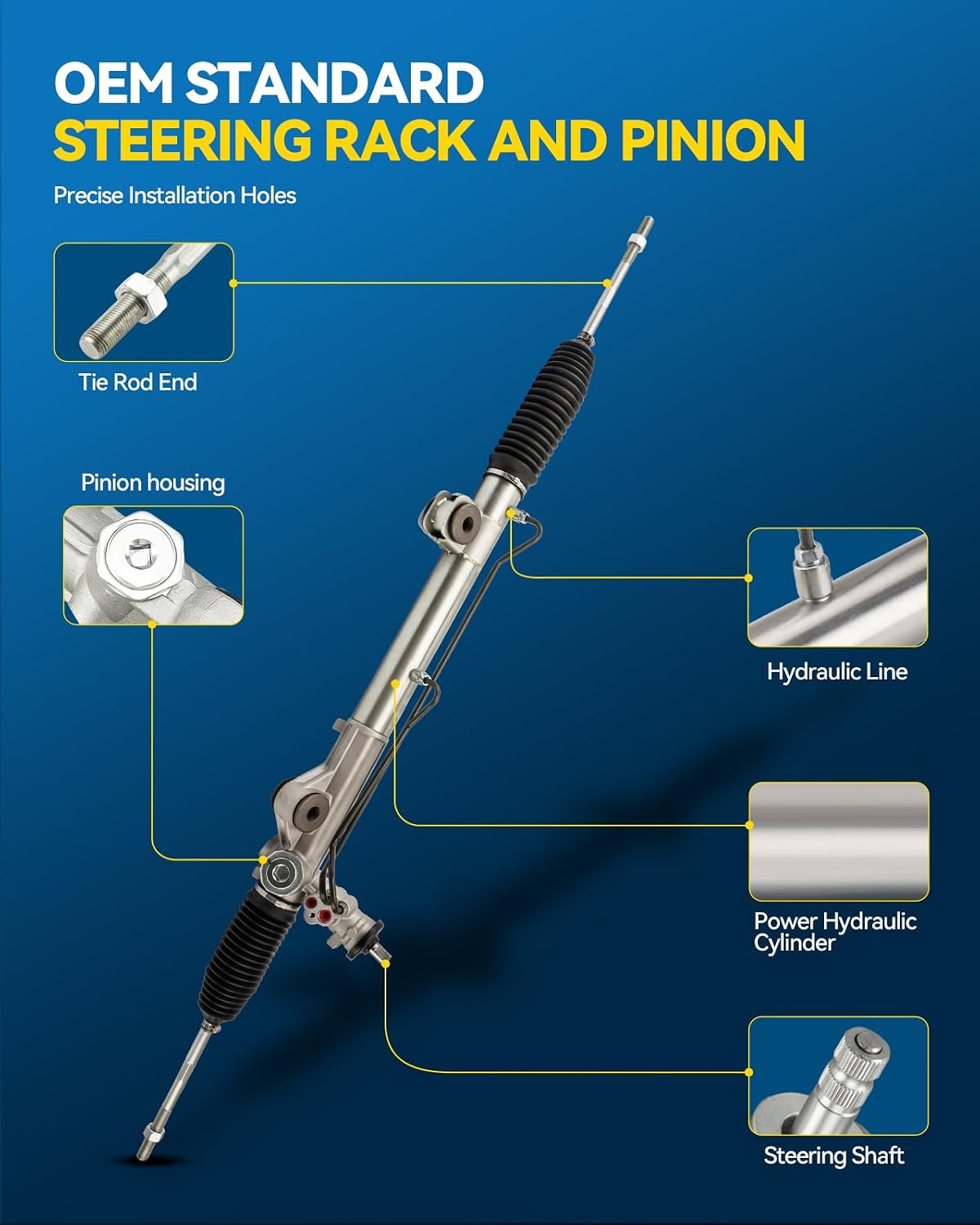 OEM STANDARD
STEERING RACK AND PINION

Precise Installation Holes

Tie Rod End

Pinion housing

Hydraulic Line

Power Hydraulic Cylinder

Steering Shaft