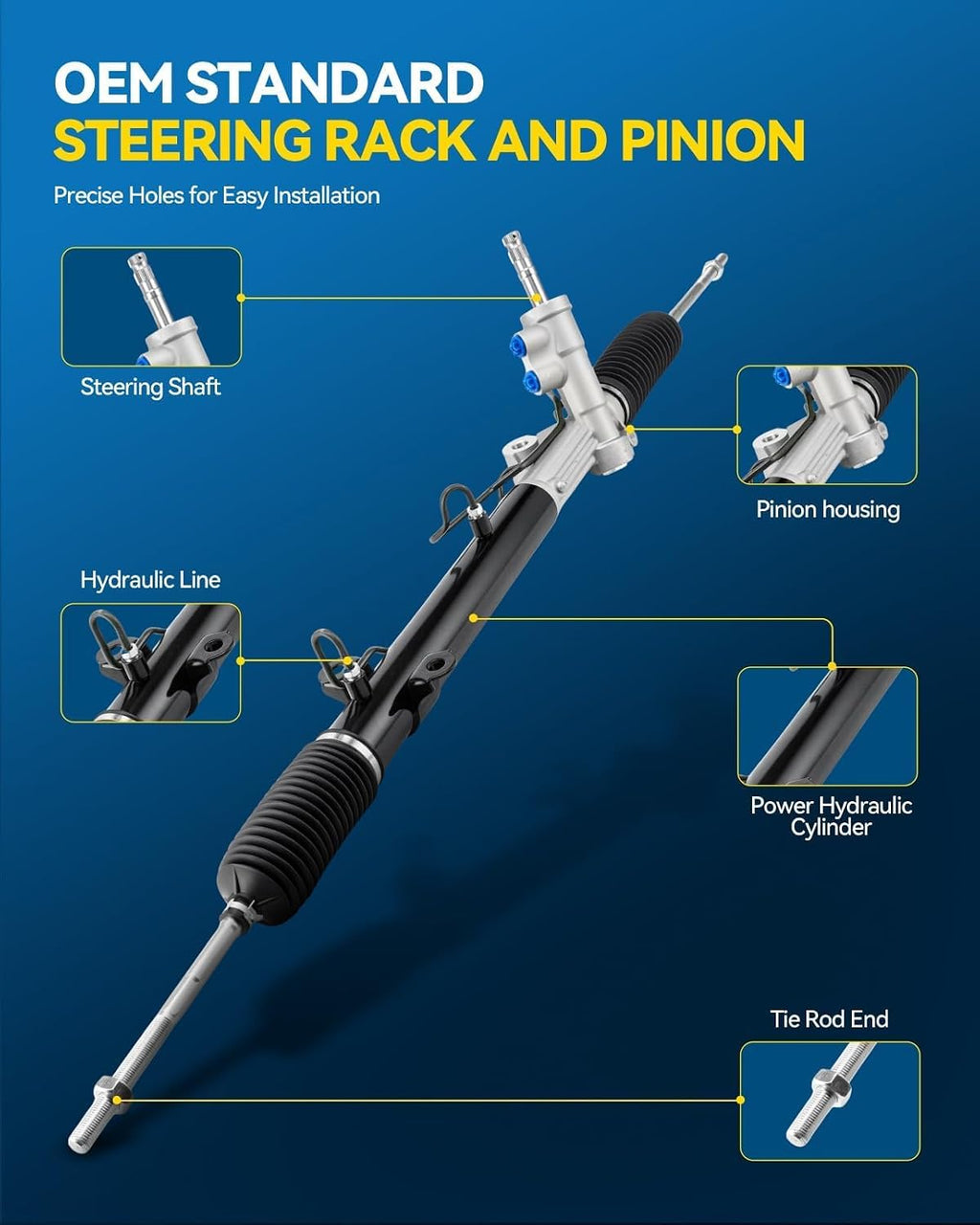 OEM STANDARD
STEERING RACK AND PINION

Precise Holes for Easy Installation

Steering Shaft

Pinion housing

Hydraulic Line

Power Hydraulic Cylinder

Tie Rod End