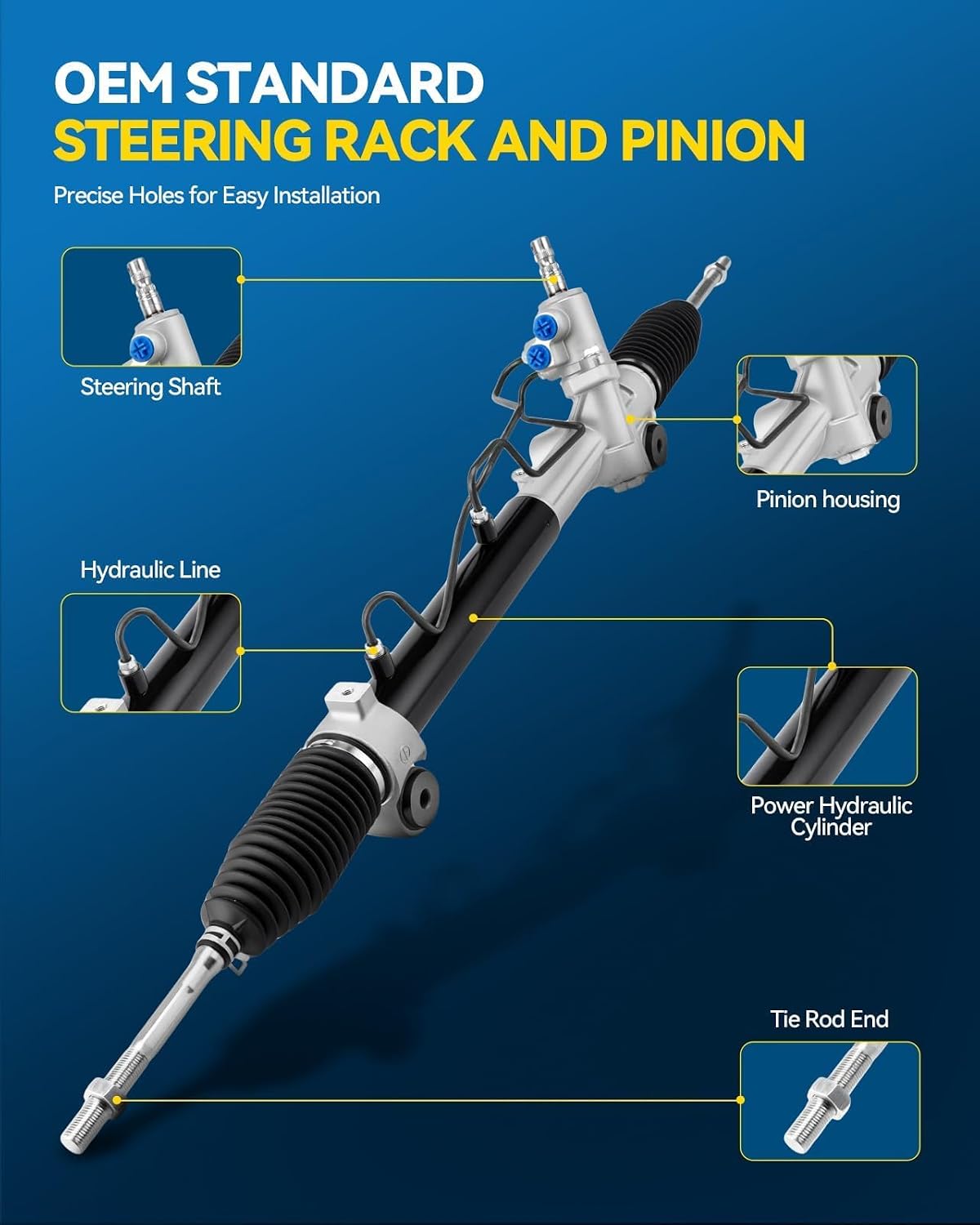 OEM STANDARD
STEERING RACK AND PINION

Precise Holes for Easy Installation

Steering Shaft

Pinion housing

Hydraulic Line

Power Hydraulic Cylinder

Tie Rod End