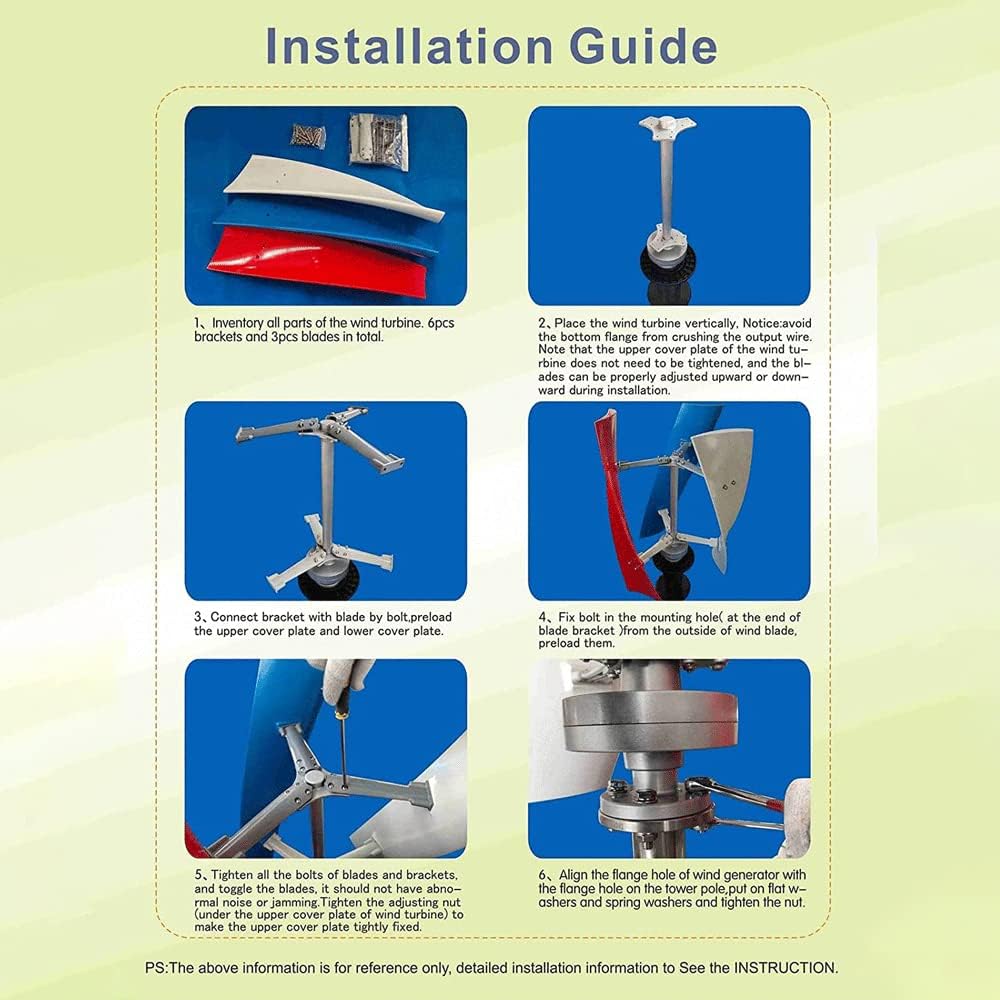 Installation Guide

1、Inventory all parts of the wind turbine. 6pcs brackets and 3pcs blades in total.

2、Place the wind turbine vertically. Notice:avoid the bottom flange from crushing the output wire. Note that the upper cover plate of the wind turbine does not need to be tightened, and the blades can be properly adjusted upward or downward during installation.

3、Connect bracket with blade by bolt,preload the upper cover plate and lower cover plate.

4、Fix bolt in the mounting hole( at the end of blade bracket )from the outside of wind blade, preload them.

5、Tighten all the bolts of blades and brackets, and toggle the blades, it should not have abnormal noise or jamming.Tighten the adjusting nut (under the upper cover plate of wind turbine) to make the upper cover plate tightly fixed.

6、Align the flange hole of wind generator with the flange hole on the tower pole,put on flat washers and spring washers and tighten the nut.

PS:The above information is for reference only, detailed installation information to See the INSTRUCTION.