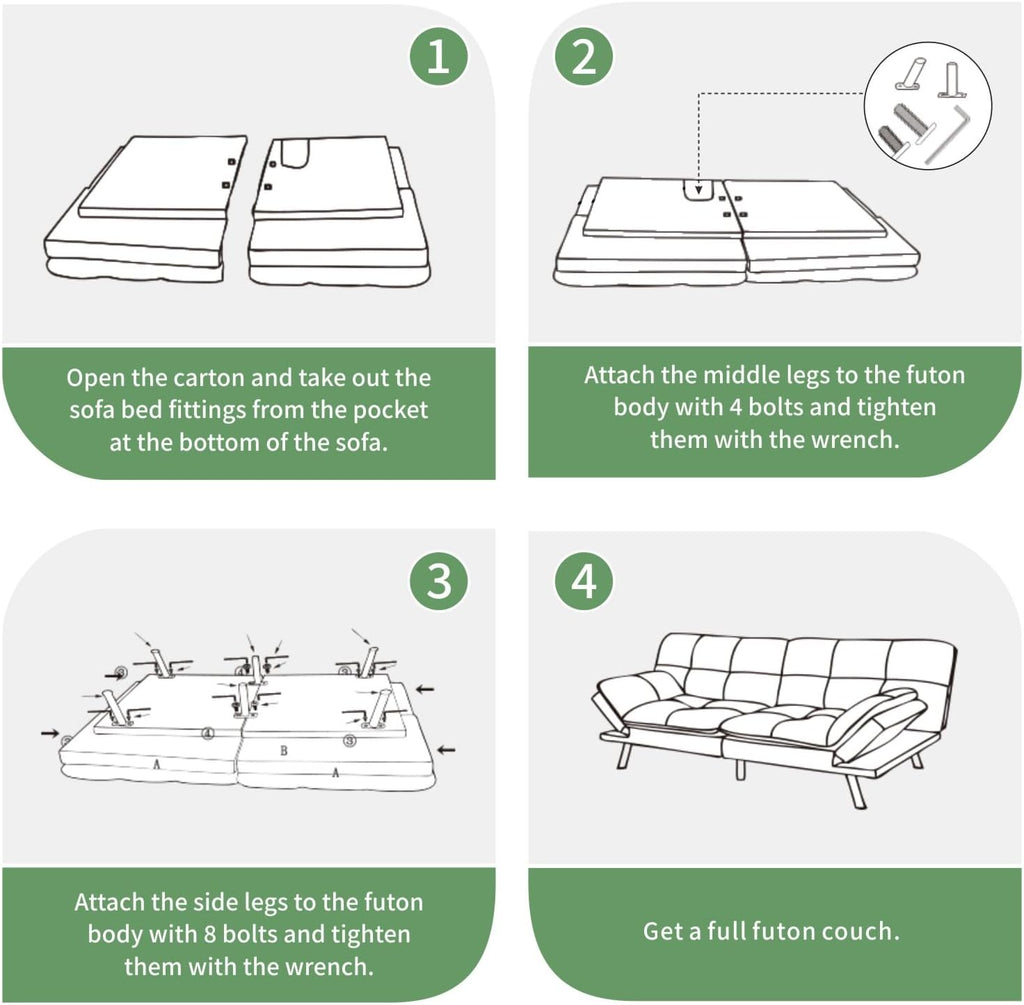 1

Open the carton and take out the sofa bed fittings from the pocket at the bottom of the sofa.

2

Attach the middle legs to the futon body with 4 bolts and tighten them with the wrench.

3

A B A

Attach the side legs to the futon body with 8 bolts and tighten them with the wrench.

4

Get a full futon couch.