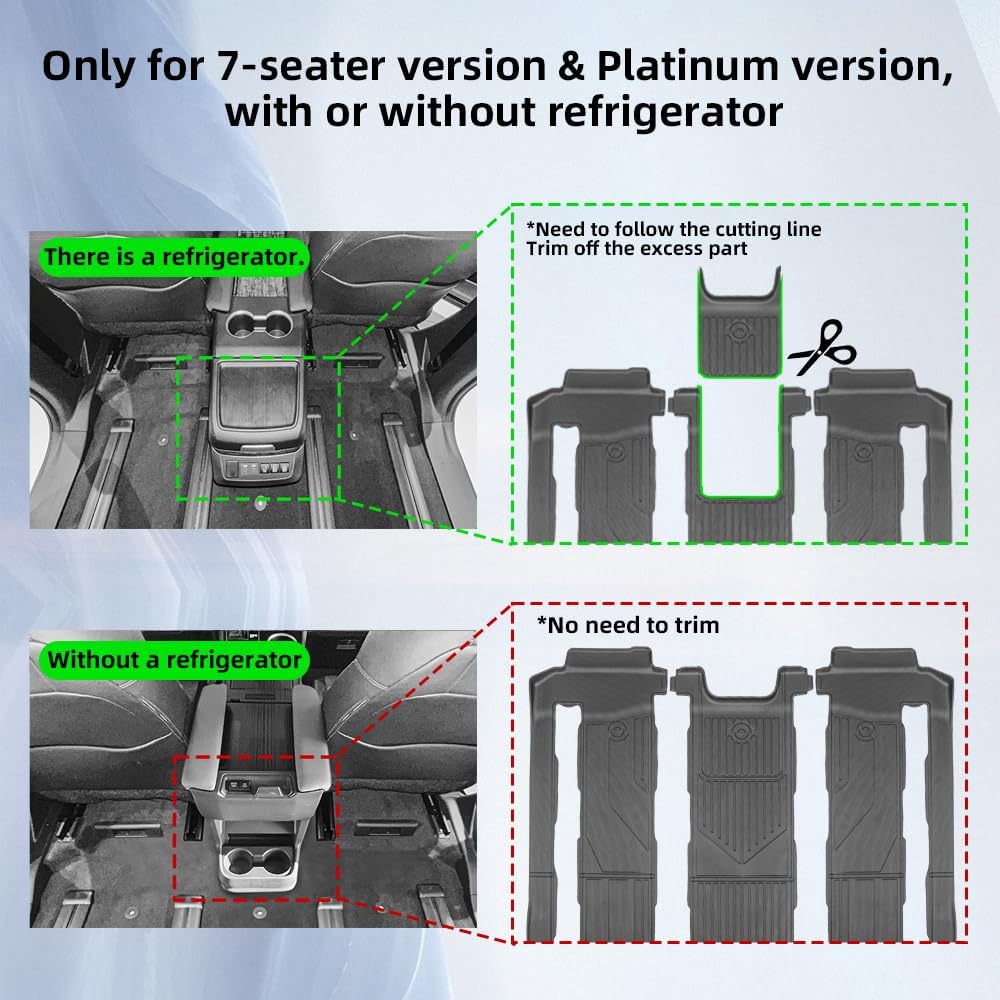 Only for 7-seater version & Platinum version, with or without refrigerator

There is a refrigerator.

*Need to follow the cutting line
Trim off the excess part

Without a refrigerator

*No need to trim