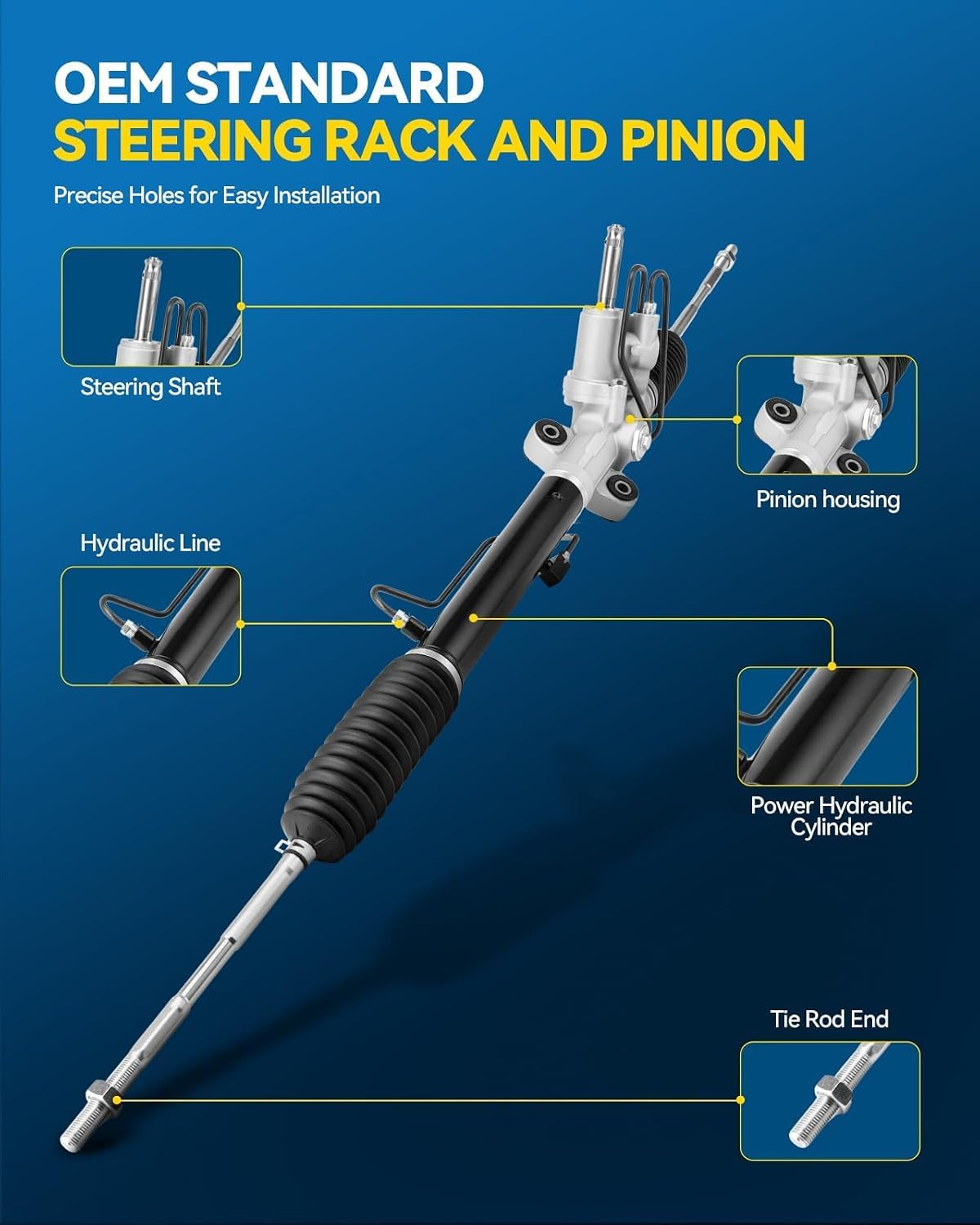 OEM STANDARD
STEERING RACK AND PINION

Precise Holes for Easy Installation

Steering Shaft

Pinion housing

Hydraulic Line

Power Hydraulic Cylinder

Tie Rod End