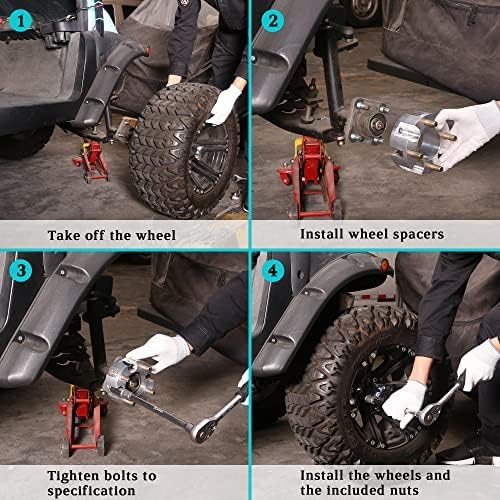 1

Take off the wheel

2

Install wheel spacers

3

Tighten bolts to specification

4

Install the wheels and the included nuts